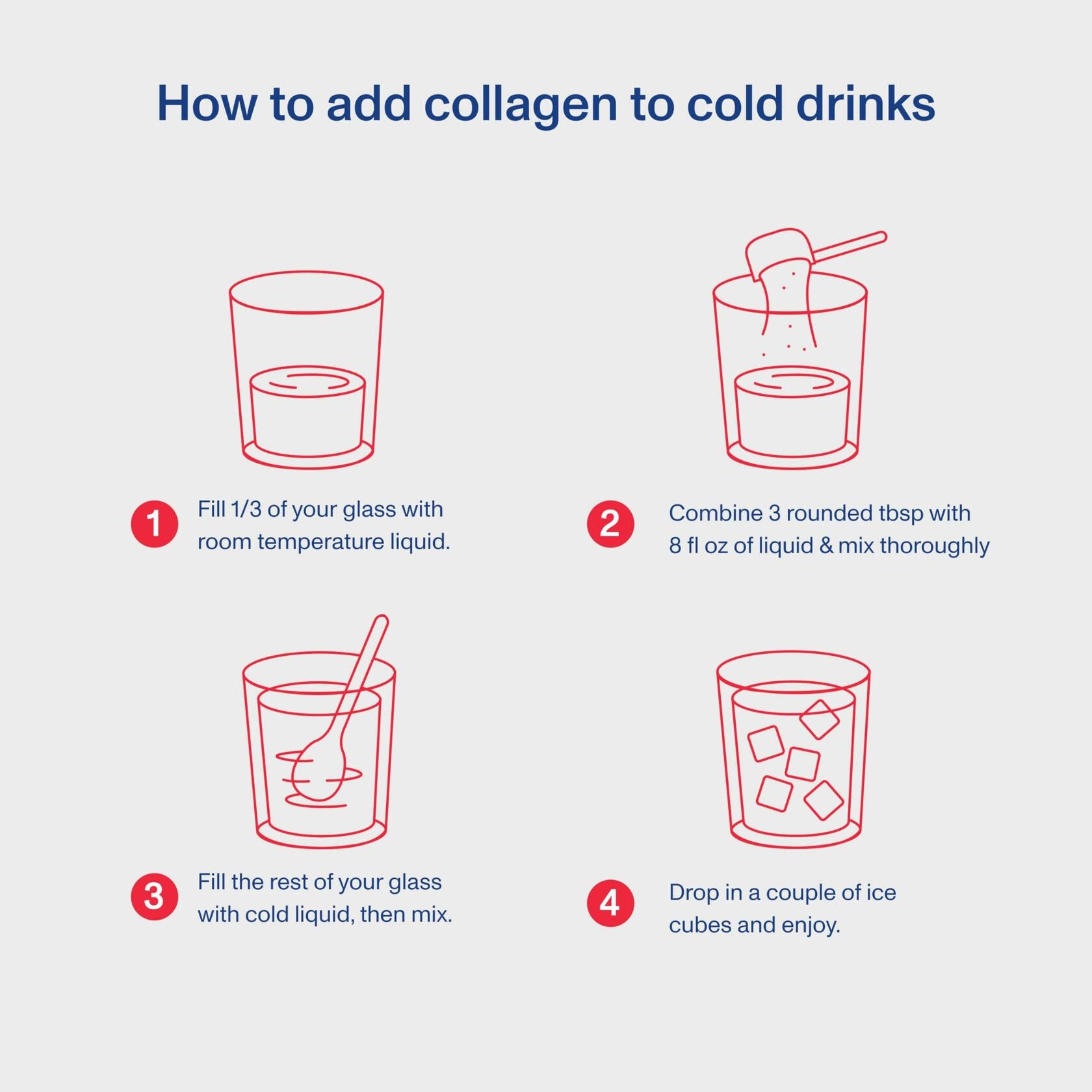 How to add collagen to cold drinks

1 Fill 1/3 of your glass with room temperature liquid.

2 Combine 3 rounded tbsp with 8 fl oz of liquid & mix thoroughly

3 Fill the rest of your glass with cold liquid, then mix.

4 Drop in a couple of ice cubes and enjoy.