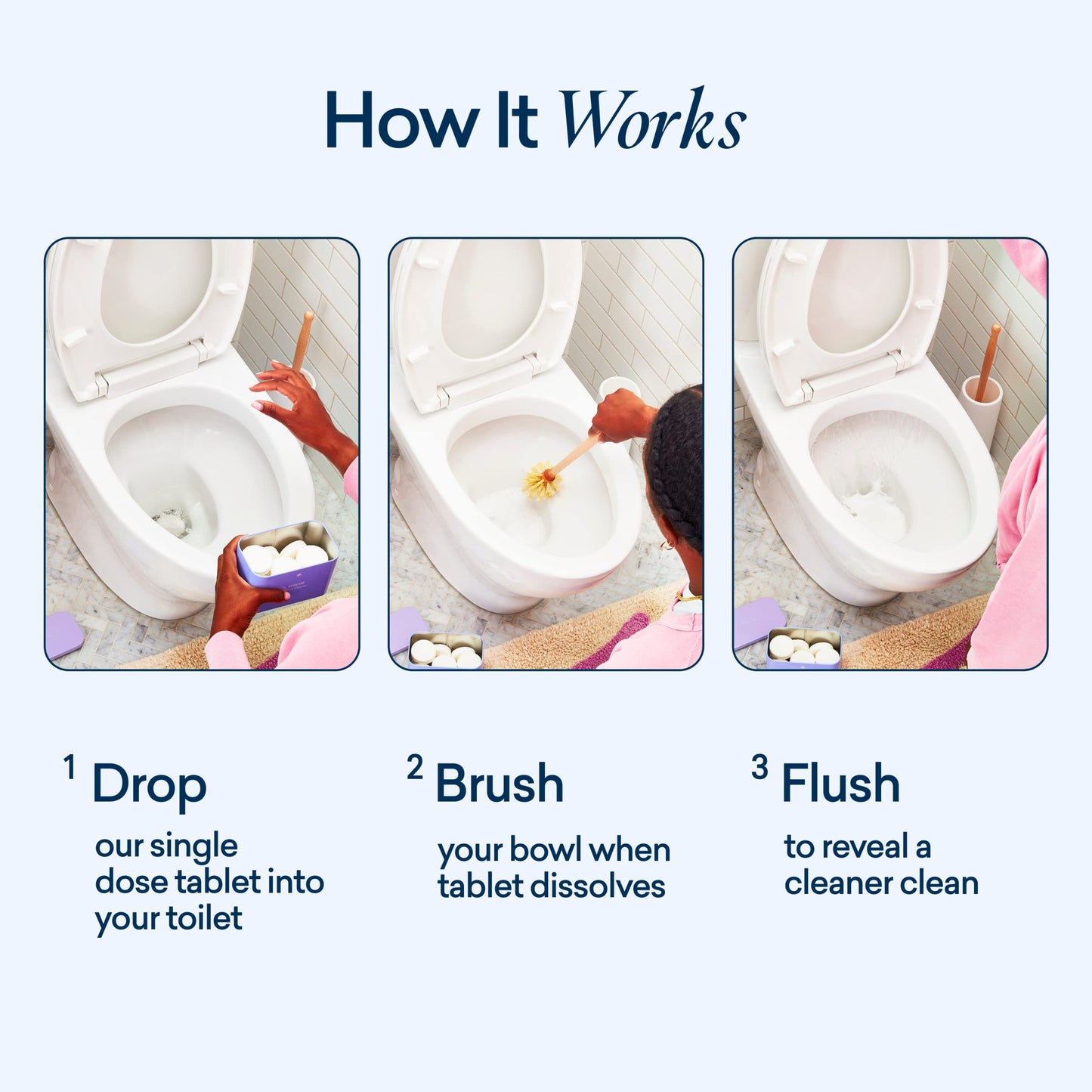 How It Works

1 Drop

our single dose tablet into your toilet

2 Brush

your bowl when tablet dissolves

3 Flush

to reveal a cleaner clean