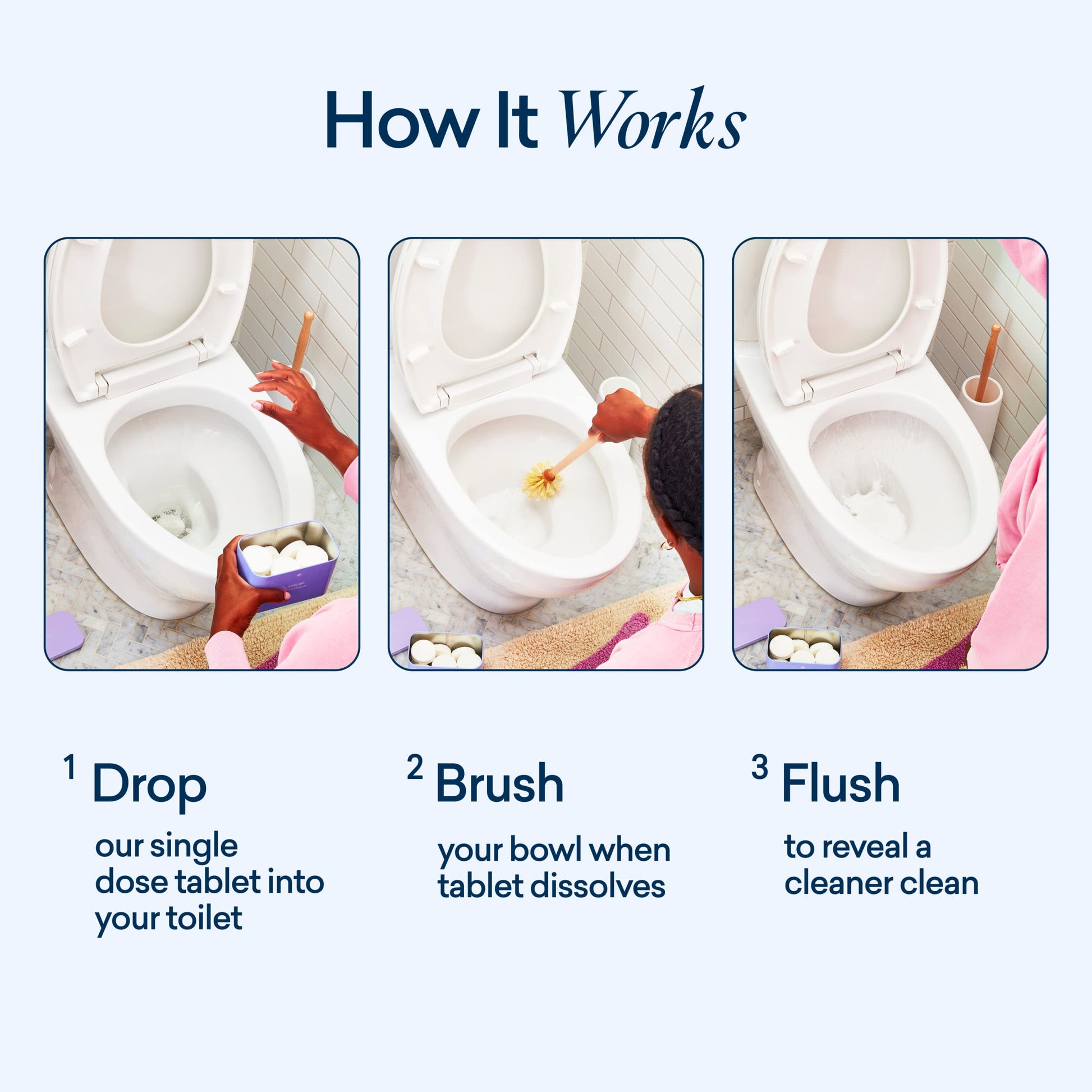 How It Works

1 Drop

our single dose tablet into your toilet

2 Brush

your bowl when tablet dissolves

3 Flush

to reveal a cleaner clean